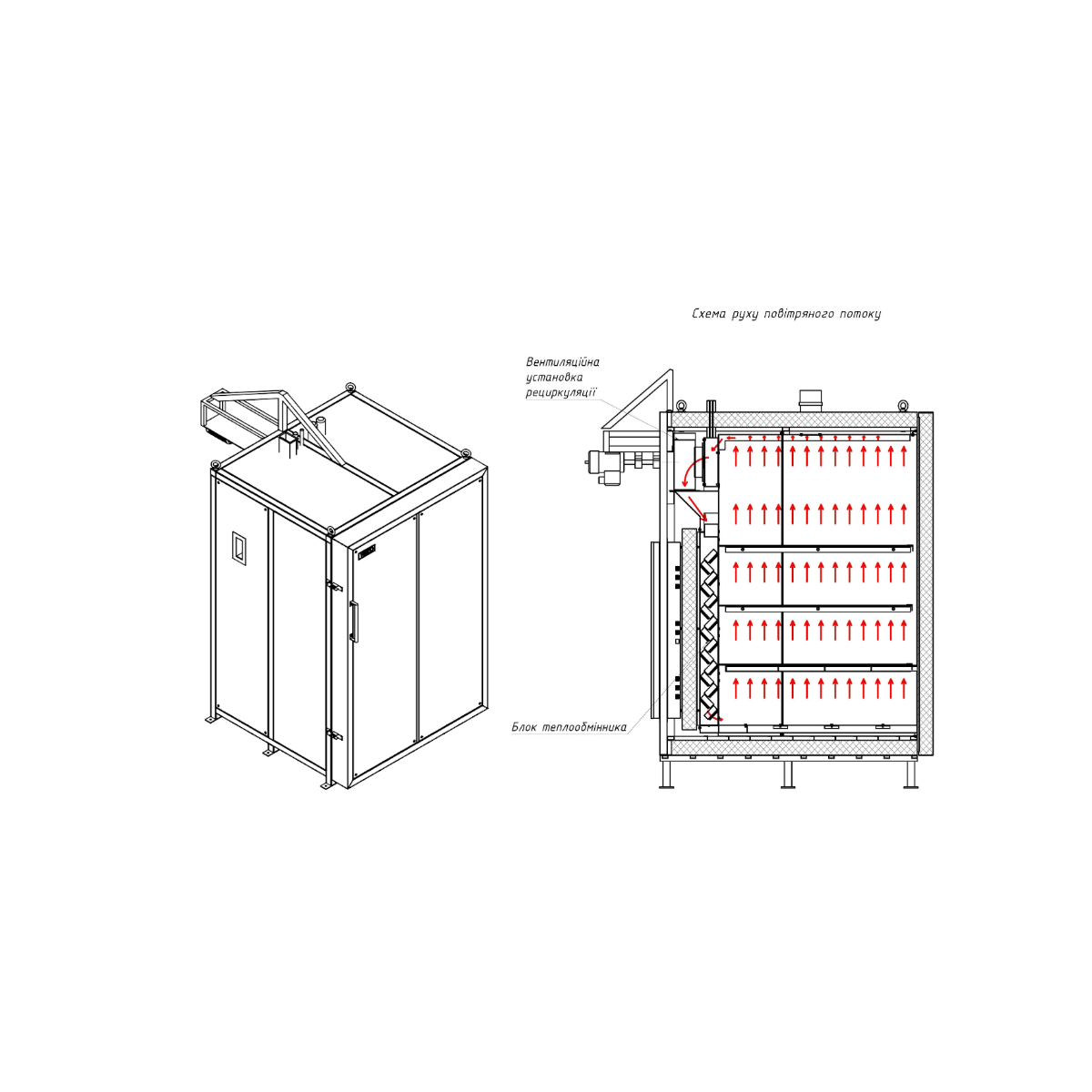 Схема руху повітряного потоку

Вентиляційна установка рециркуляції

Блок теплообмінника